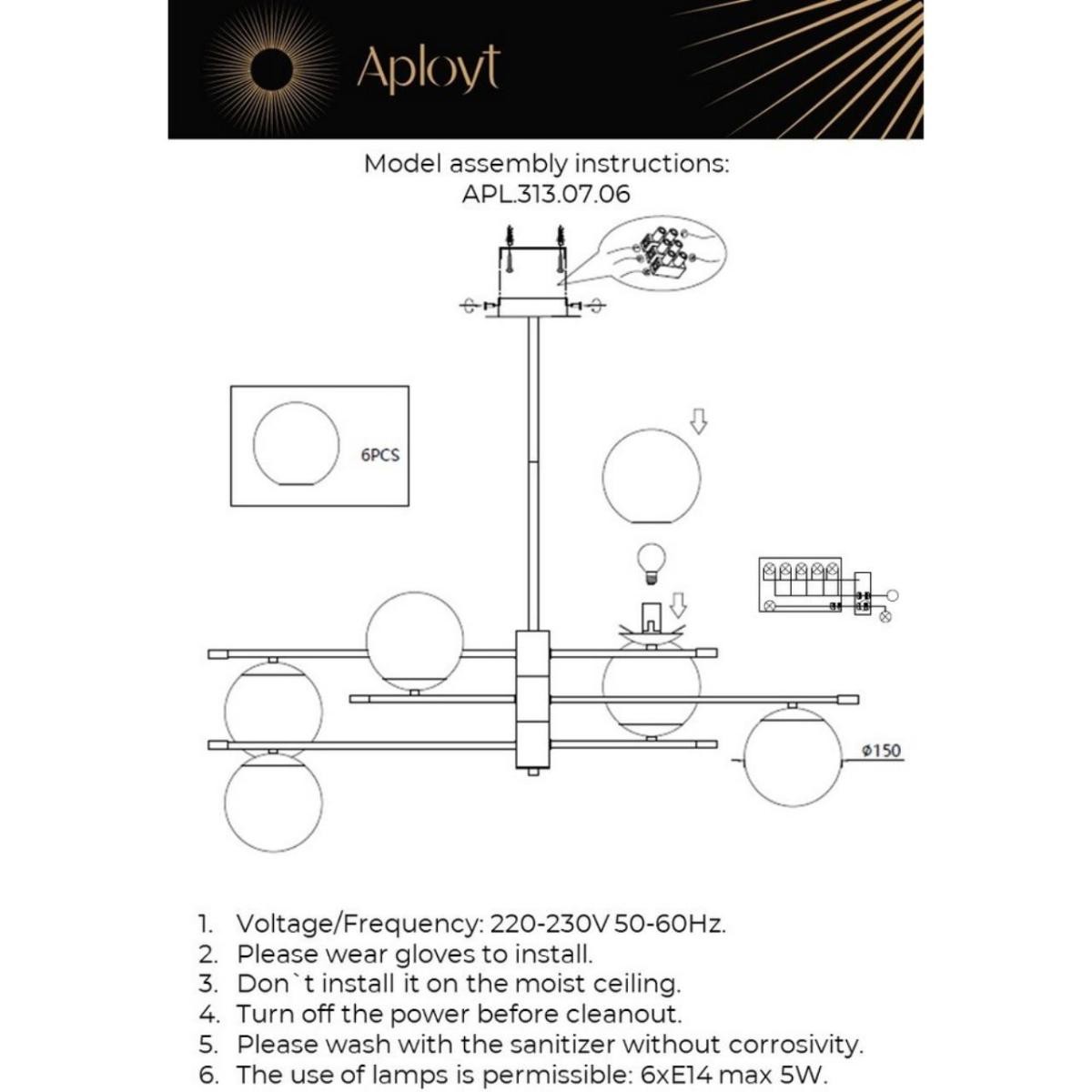 Aployt

Model assembly instructions:
APL.313.07.06

6PCS

ø150

1. Voltage/Frequency: 220-230V 50-60Hz.
2. Please wear gloves to install.
3. Don`t install it on the moist ceiling.
4. Turn off the power before cleanout.
5. Please wash with the sanitizer without corrosivity.
6. The use of lamps is permissible: 6xE14 max 5W.