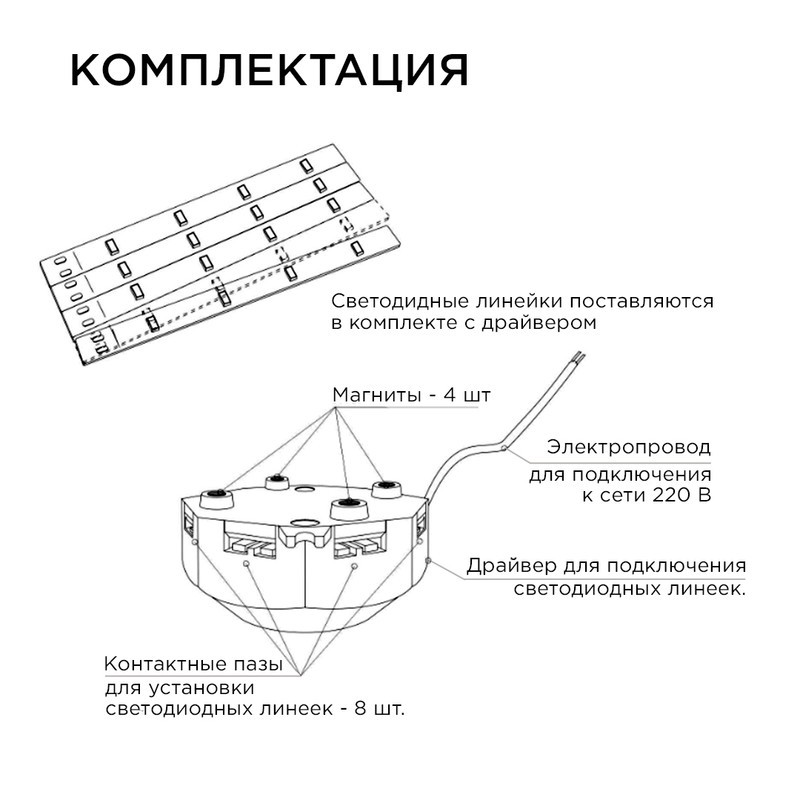 КОМПЛЕКТАЦИЯ

Светодидные линейки поставляются в комплекте с драйвером

Магниты - 4 шт

Электропровод для подключения к сети 220 В

Драйвер для подключения светодиодных линеек.

Контактные пазы для установки светодиодных линеек - 8 шт.