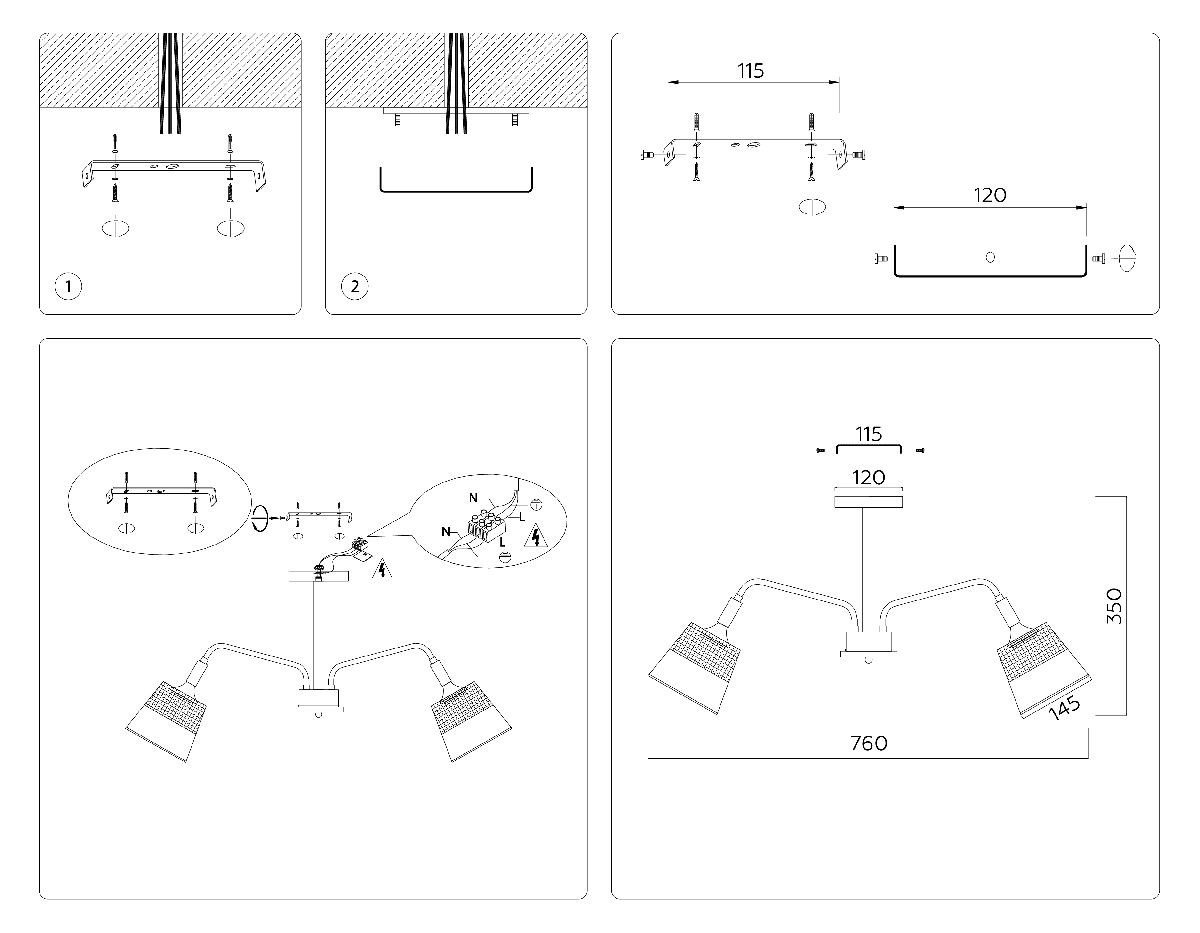 1

2

115

120

N
L
N
L

115
120
350
145
760