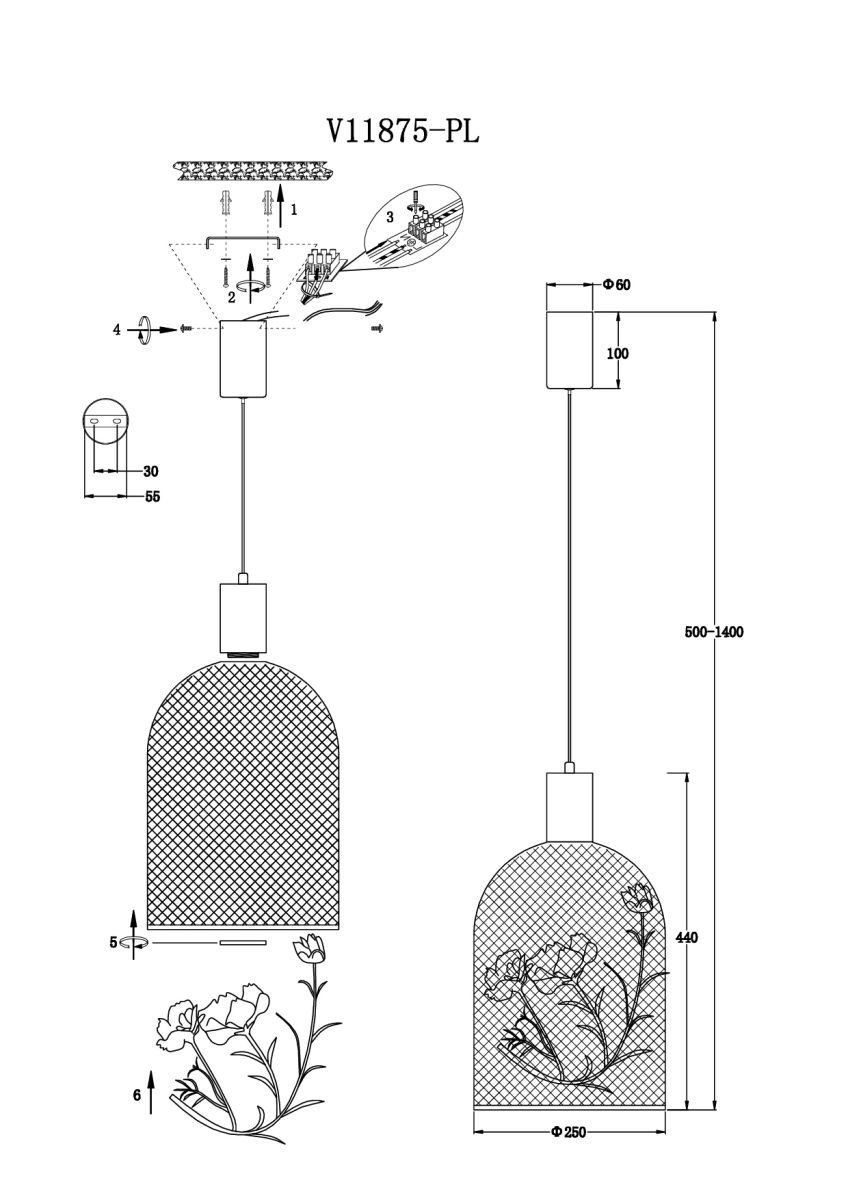 V11875-PL

1

3

2

4

30

55

5

6

Φ60

100

500-1400

440

Φ250