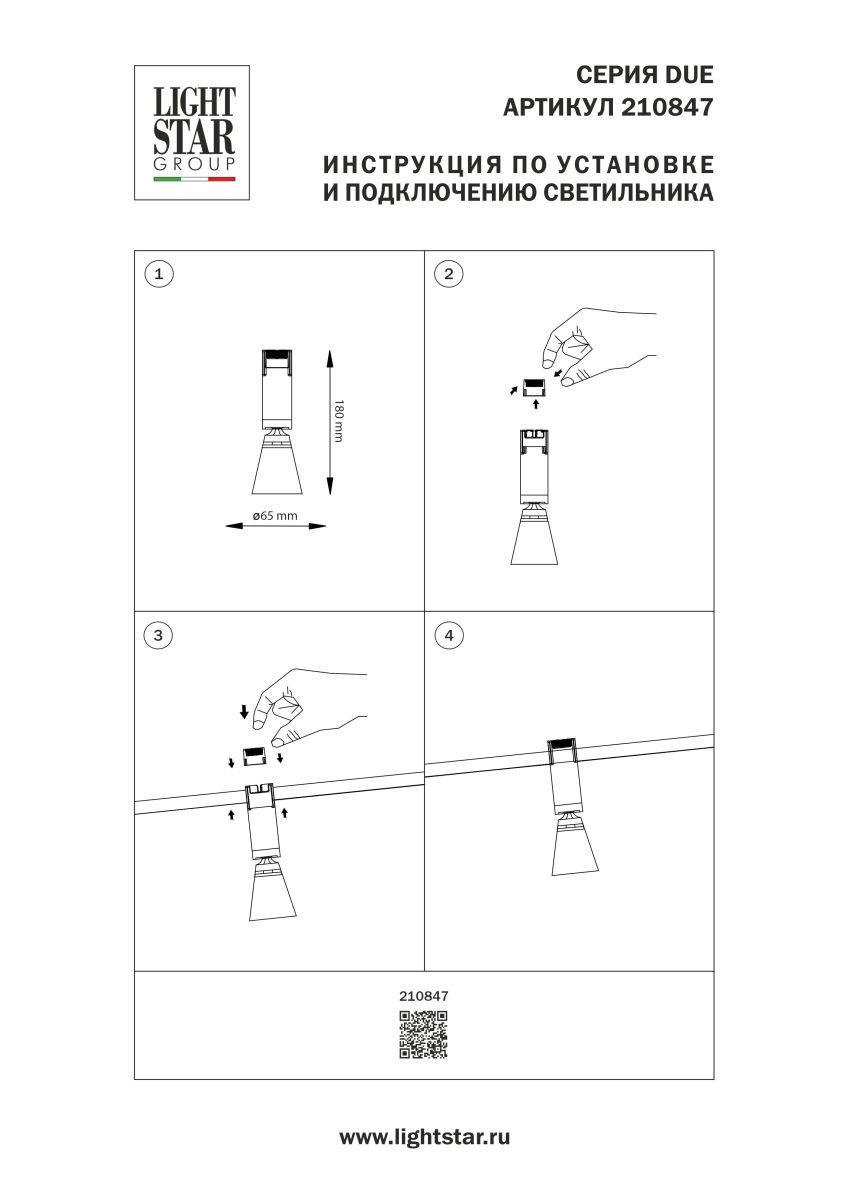 LIGHT STAR GROUP

СЕРИЯ DUE
АРТИКУЛ 210847

ИНСТРУКЦИЯ ПО УСТАНОВКЕ
И ПОДКЛЮЧЕНИЮ СВЕТИЛЬНИКА

1

180 mm

ø65 mm

2

3

4

210847

www.lightstar.ru