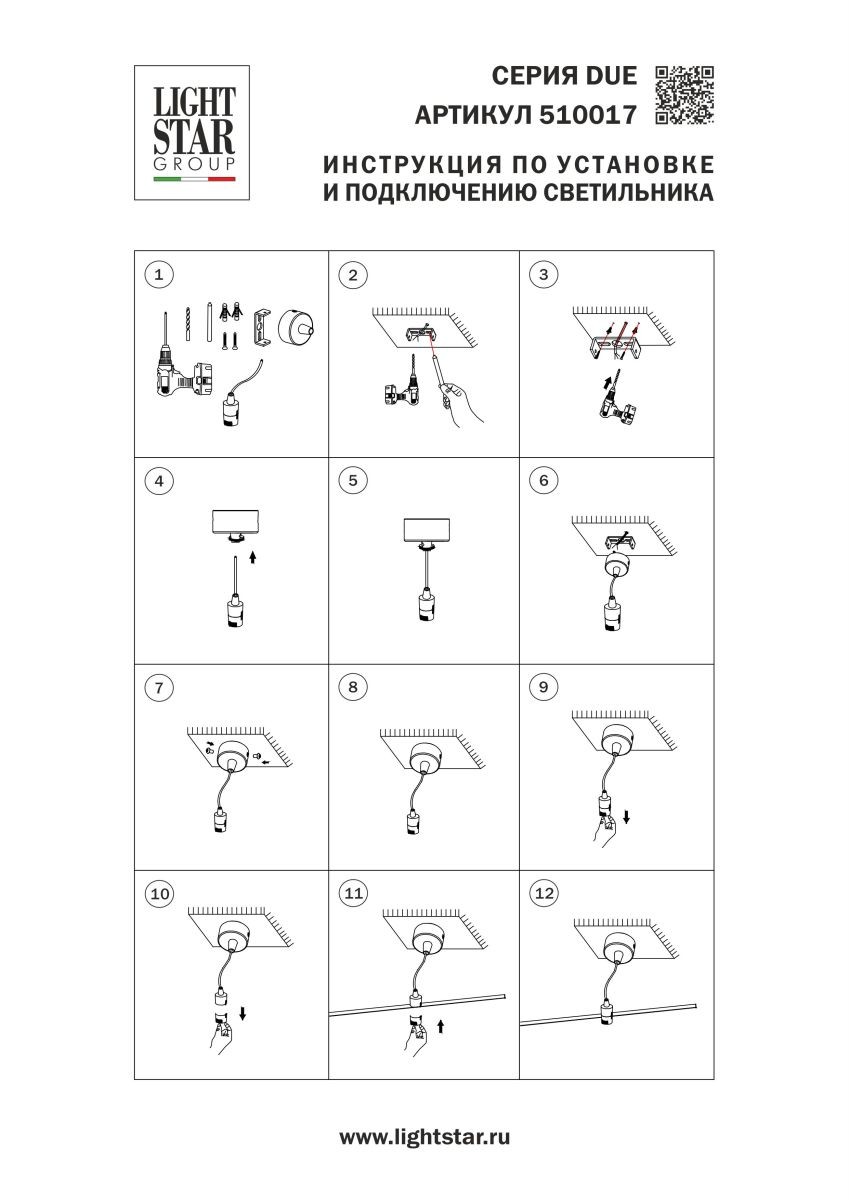 LIGHT STAR GROUP

СЕРИЯ DUE
АРТИКУЛ 510017

ИНСТРУКЦИЯ ПО УСТАНОВКЕ И ПОДКЛЮЧЕНИЮ СВЕТИЛЬНИКА

1
2
3
4
5
6
7
8
9
10
11
12

www.lightstar.ru