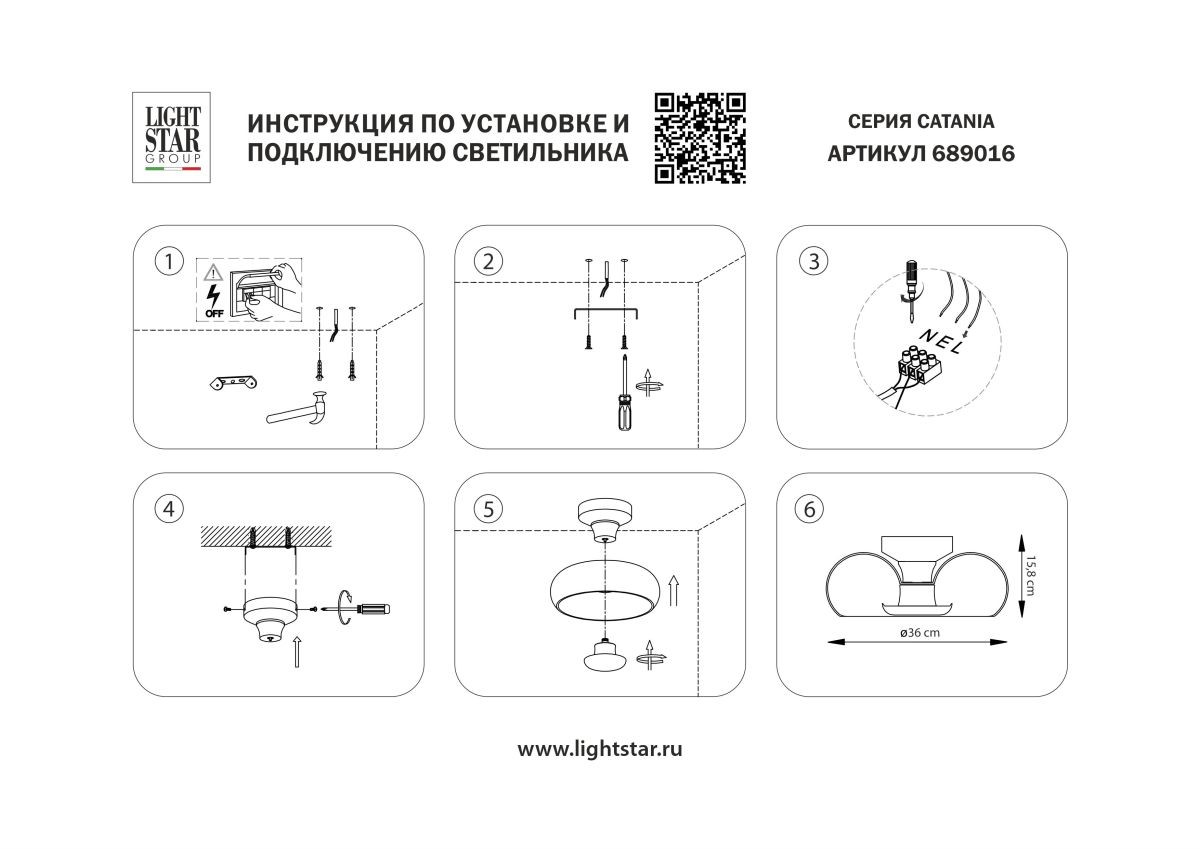 LIGHT STAR GROUP

ИНСТРУКЦИЯ ПО УСТАНОВКЕ И ПОДКЛЮЧЕНИЮ СВЕТИЛЬНИКА

СЕРИЯ CATANIA
АРТИКУЛ 689016

1

OFF

2

3

N E L

4

5

6

15,8 cm

ø36 cm

www.lightstar.ru