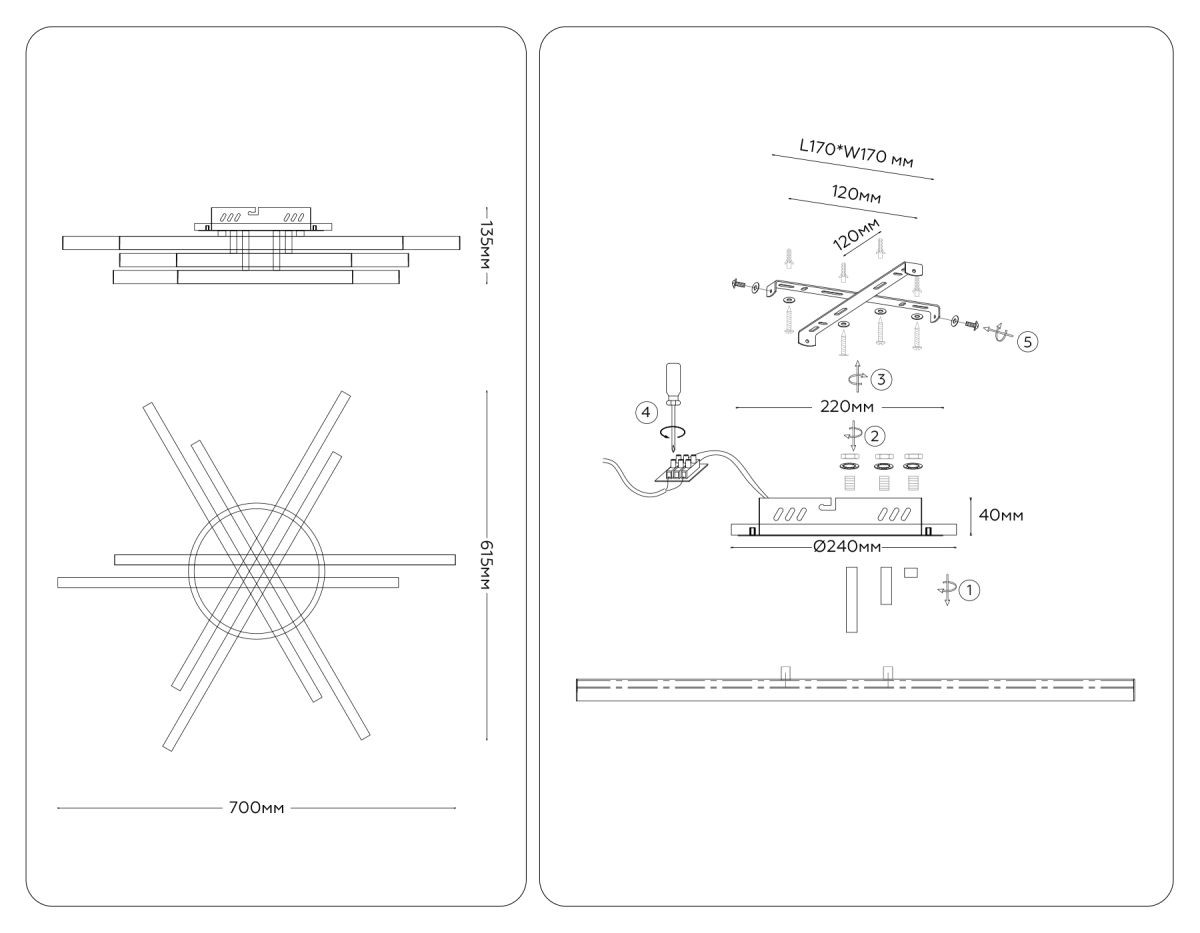 135мм

615мм

700мм

L170*W170 мм

120мм

120мм

5

3

4

220мм

2

40мм

Ø240мм

1