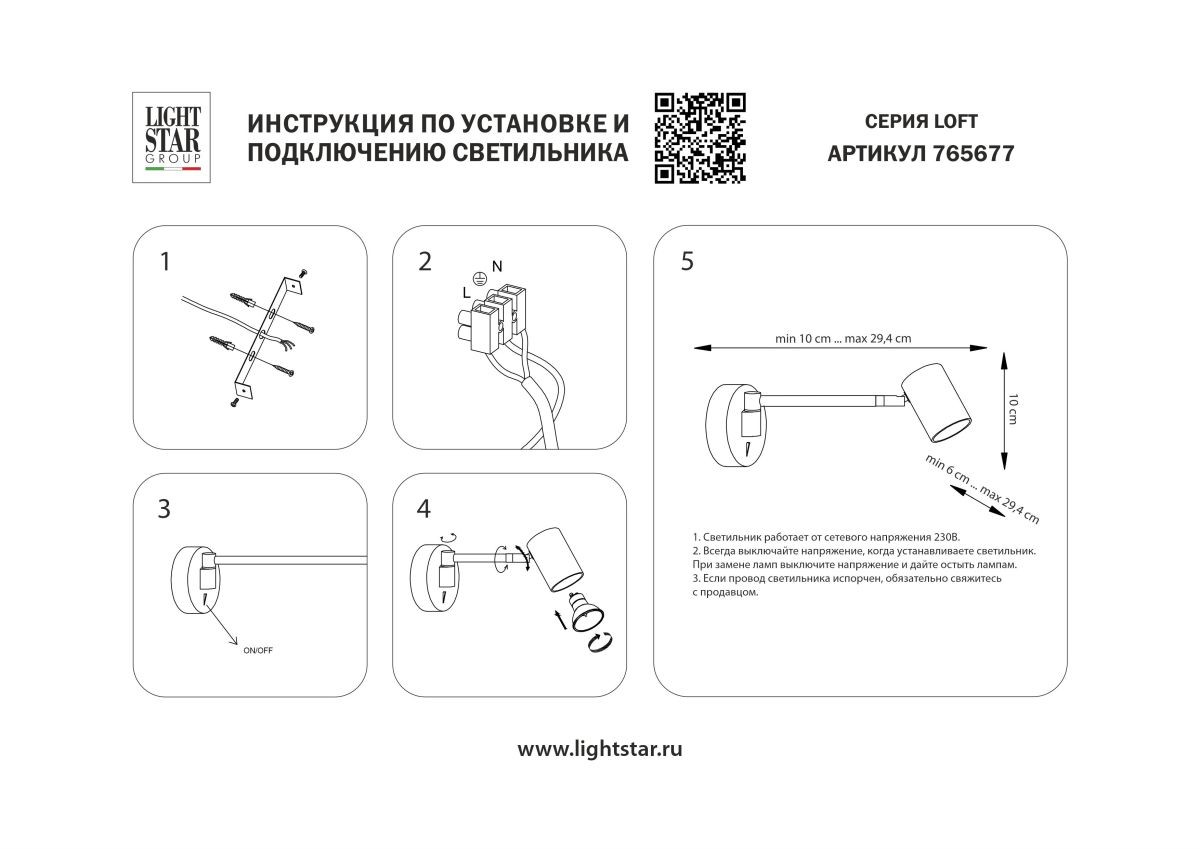 LIGHT STAR GROUP

ИНСТРУКЦИЯ ПО УСТАНОВКЕ И ПОДКЛЮЧЕНИЮ СВЕТИЛЬНИКА

СЕРИЯ LOFT
АРТИКУЛ 765677

1

2

L N

3

ON/OFF

4

5

min 10 cm ... max 29,4 cm

10 cm

min 6 cm ... max 29,4 cm

1. Светильник работает от сетевого напряжения 230В.
2. Всегда выключайте напряжение, когда устанавливаете светильник. При замене ламп выключите напряжение и дайте остыть лампам.
3. Если провод светильника испорчен, обязательно свяжитесь с продавцом.

www.lightstar.ru