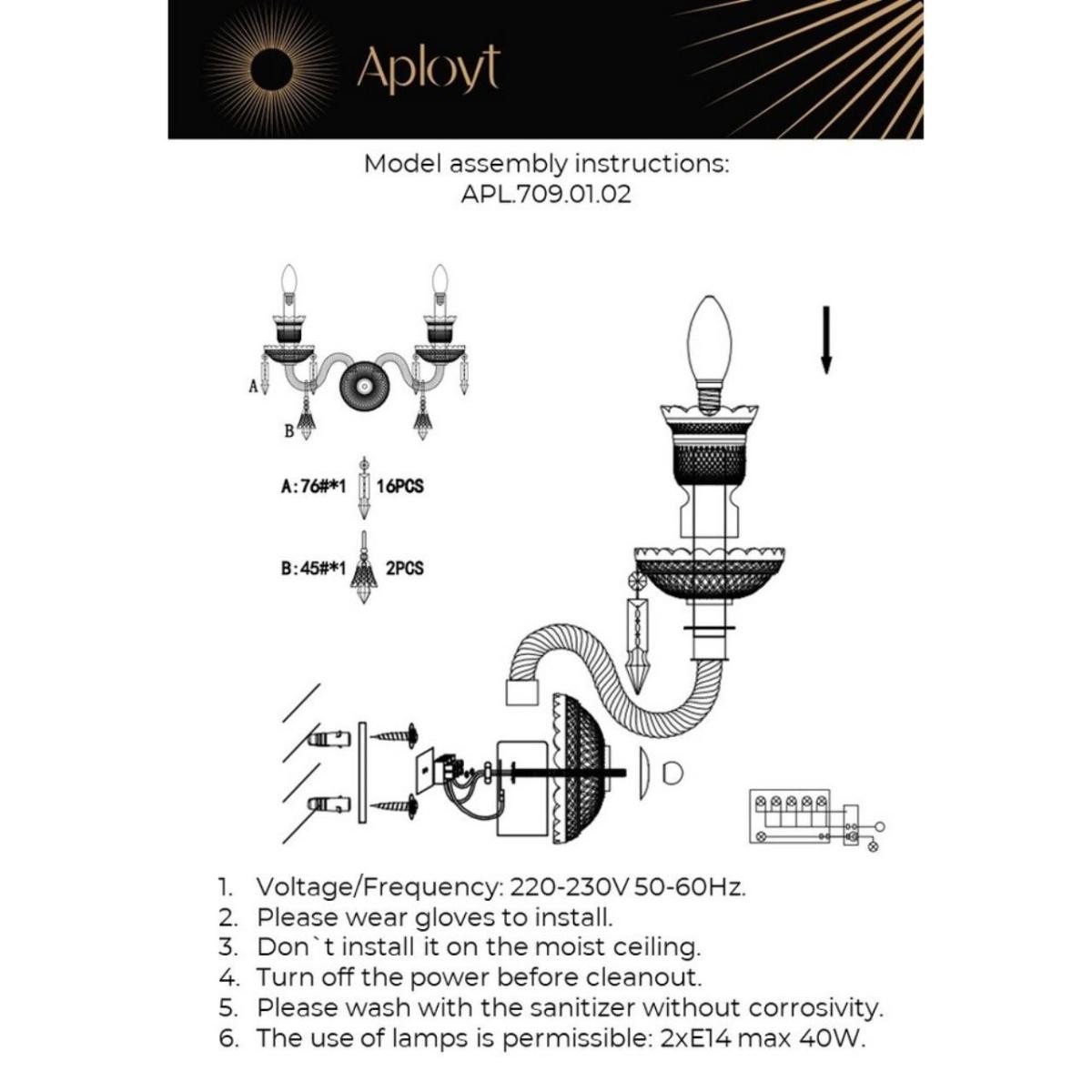 Aployt

Model assembly instructions:
APL.709.01.02

A

B

A:76#*1 16PCS

B:45#*1 2PCS

1. Voltage/Frequency: 220-230V 50-60Hz.
2. Please wear gloves to install.
3. Don`t install it on the moist ceiling.
4. Turn off the power before cleanout.
5. Please wash with the sanitizer without corrosivity.
6. The use of lamps is permissible: 2xE14 max 40W.